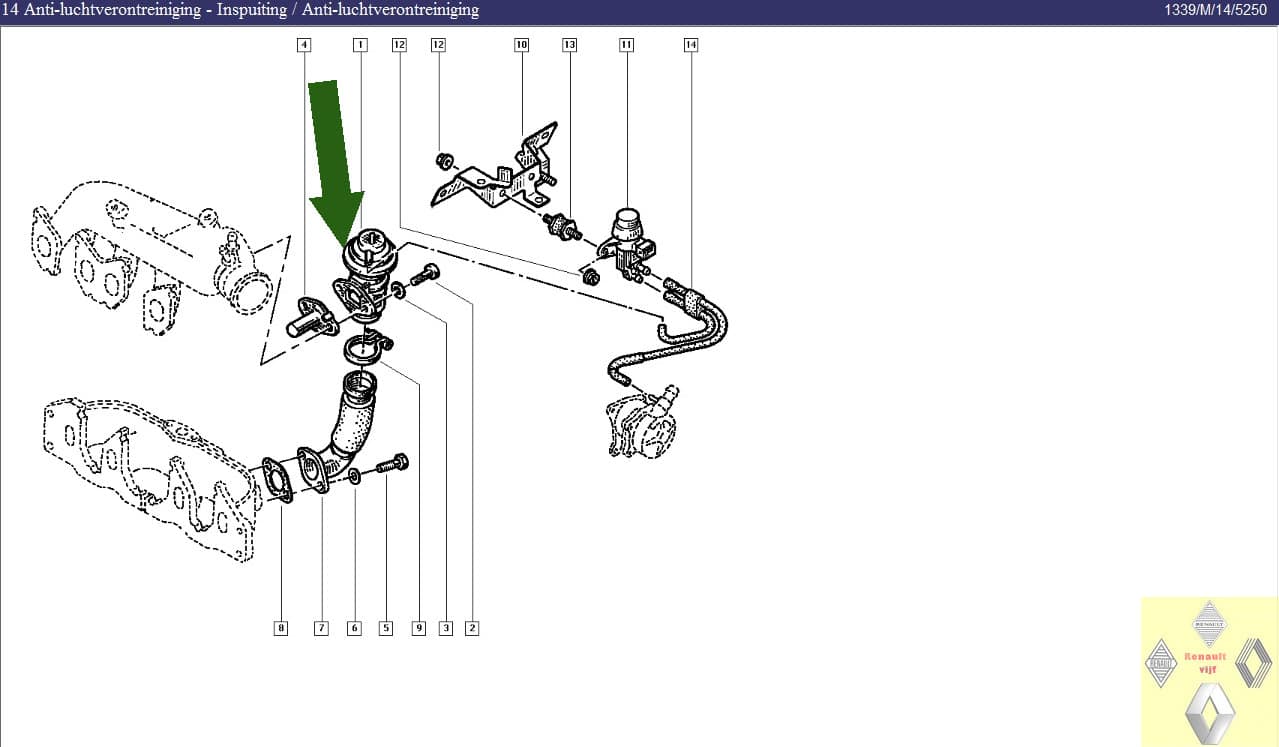 14 Anti-luchtverontreiniging - Inspuiting / Anti-luchtverontreiniging
1339/M/14/5250

4
1
12
12
10
13
11
14

8
7
6
5
9
3
2

RENAULT
RENAULT
Renault
vijf