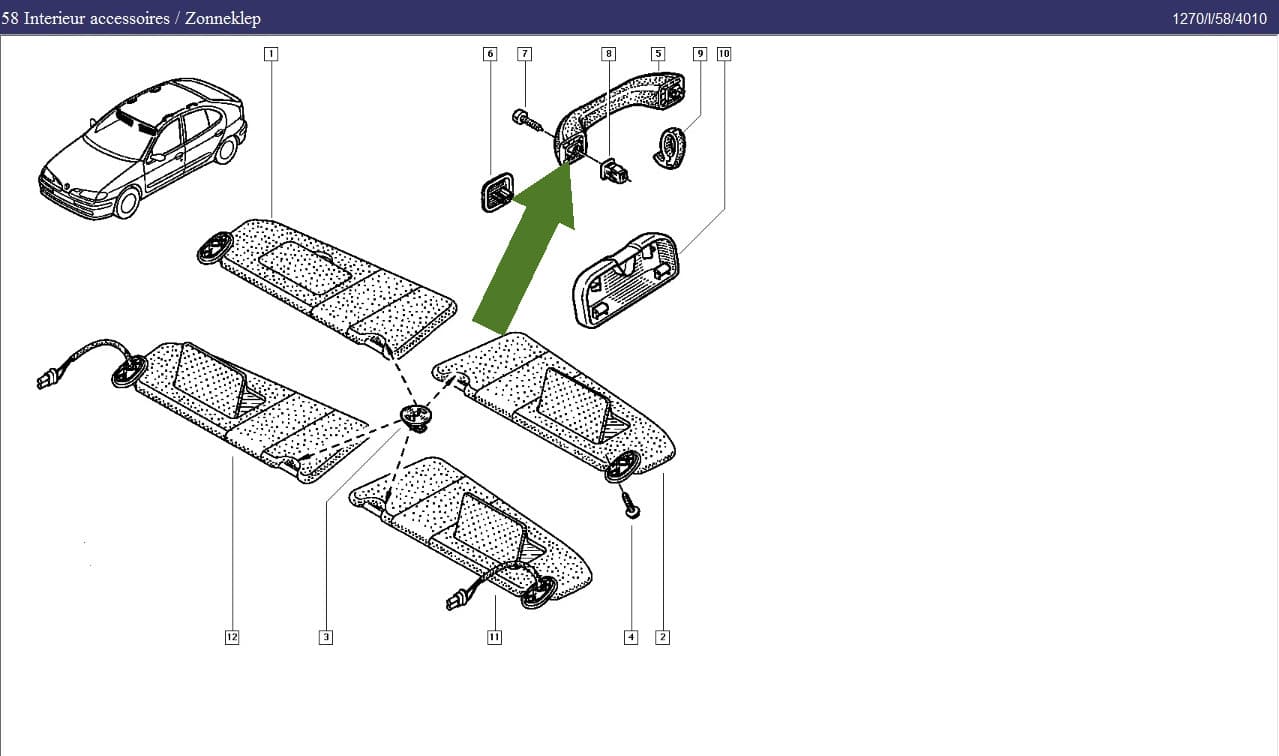 58 Interieur accessoires / Zonneklep

1270/I/58/4010

1
6
7
8
5
9
10
12
3
11
4
2