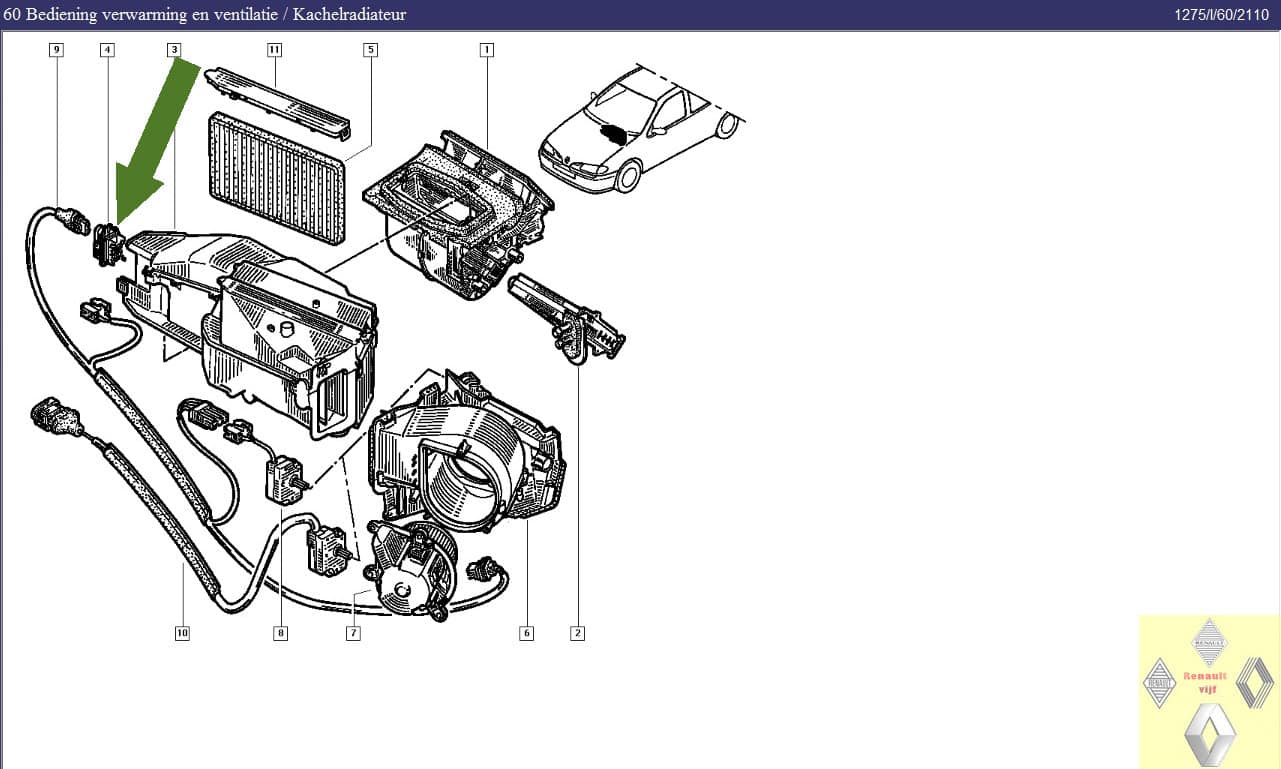 60 Bediening verwarming en ventilatie / Kachelradiateur

1275/I/60/2110

9
4
3
11
5
1
10
8
7
6
2

RENAULT
RENAULT
Renault
vijf