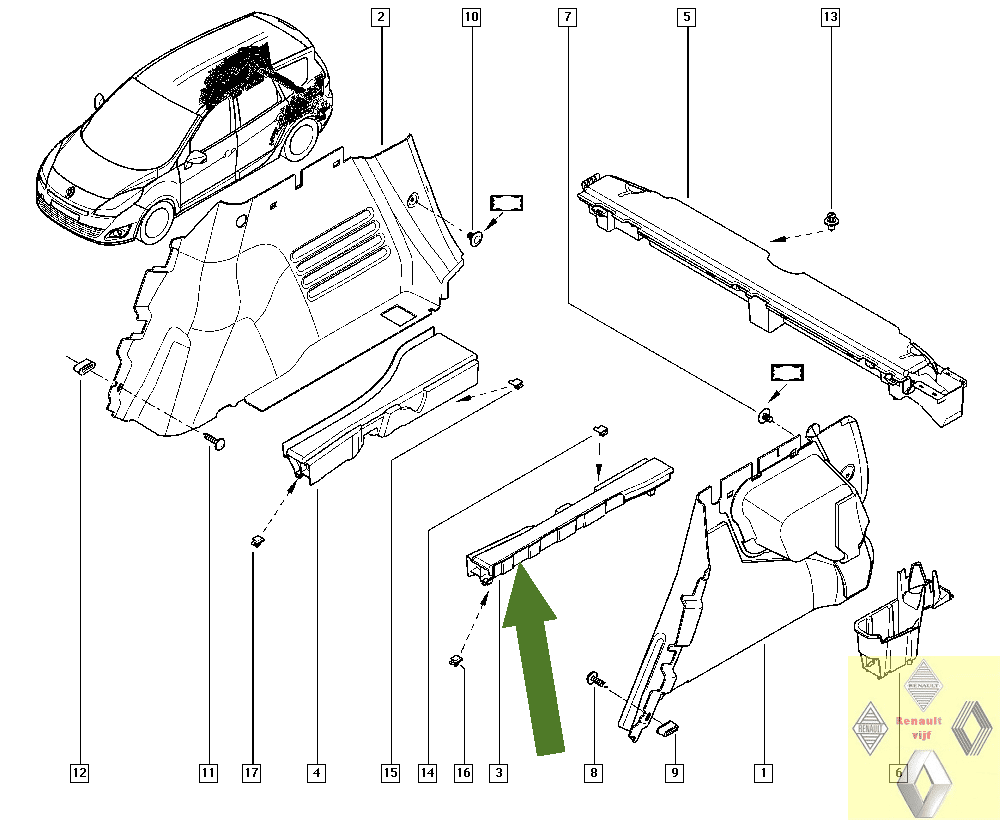 2
10
7
5
13
12
11
17
4
15
14
16
3
8
9
1
6
RENAULT
RENAULT
Renault
vijf