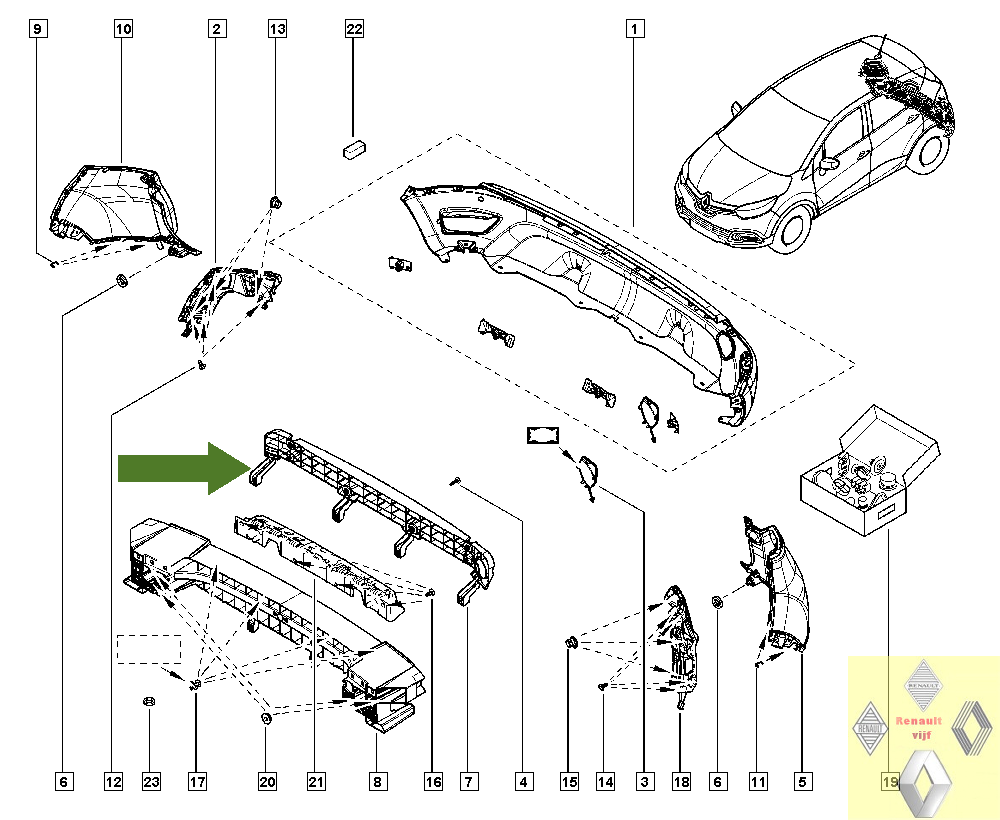 9
10
2
13
22
1
6
12
23
17
20
21
8
16
7
4
15
14
3
18
6
11
5
19
RENAULT
RENAULT
Renault
vijf