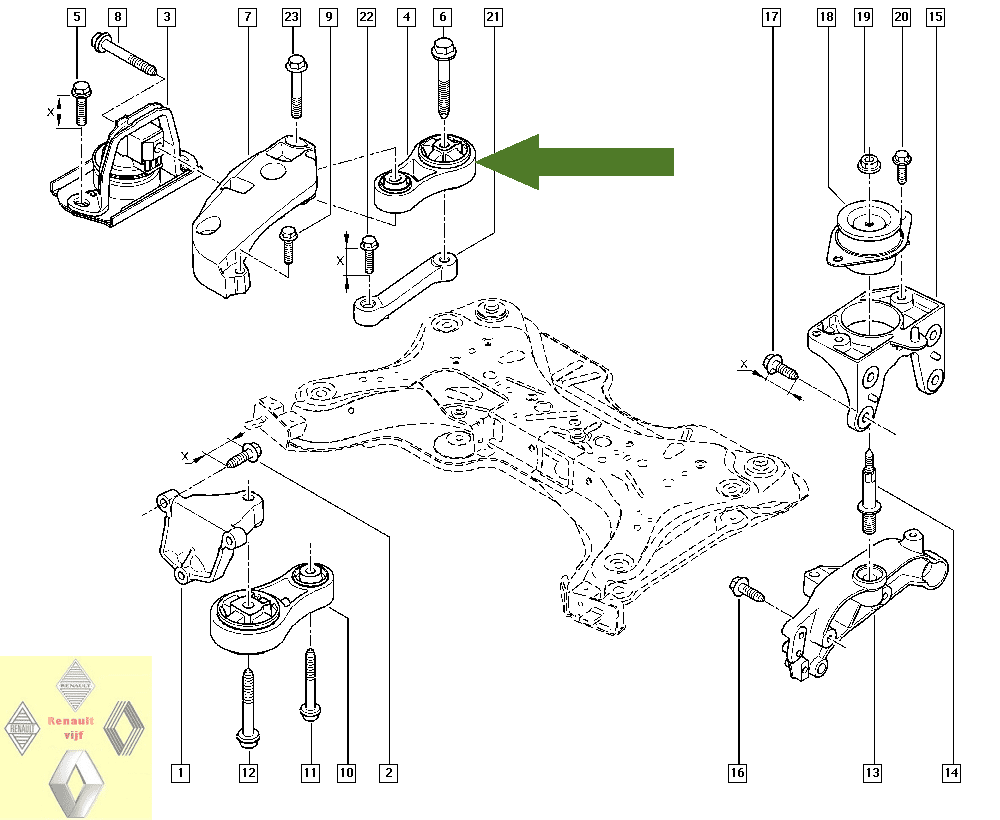 5
8
3
7
23
9
22
4
6
21
17
18
19
20
15
X
X
X
X
1
12
11
10
2
16
13
14
RENAULT
RENAULT
Renault
vijf