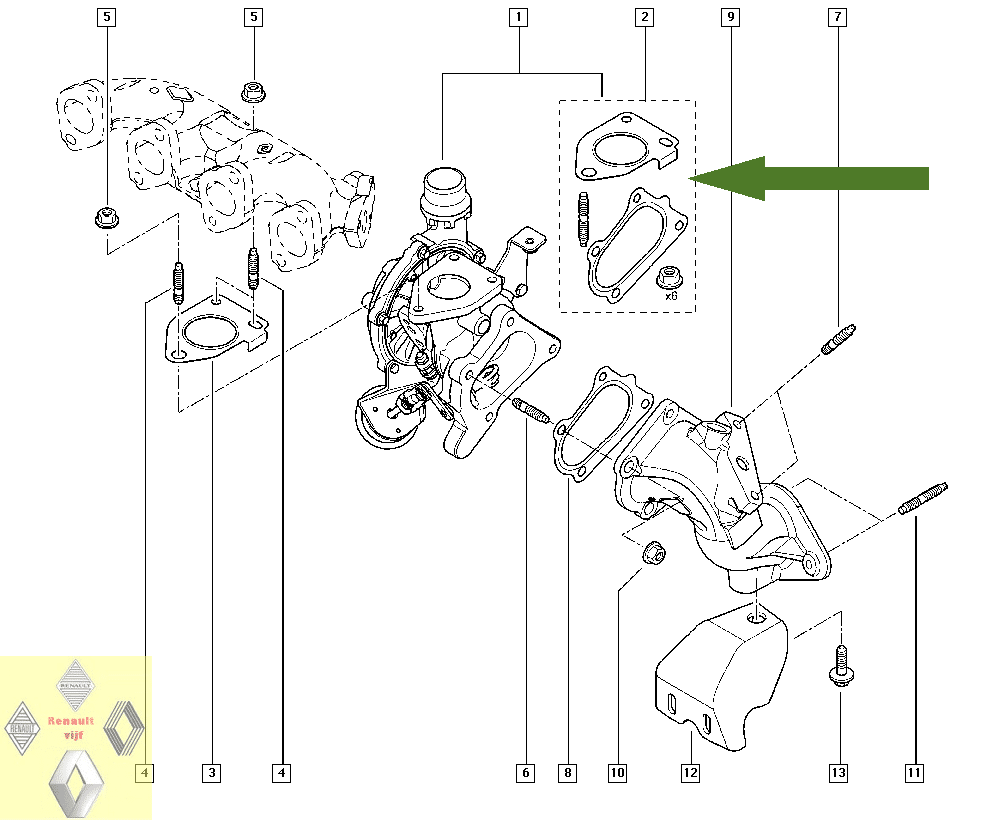 5
5
1
2
9
7
x6
RENAULT
RENAULT
Renault
vijf
4
3
4
6
8
10
12
13
11