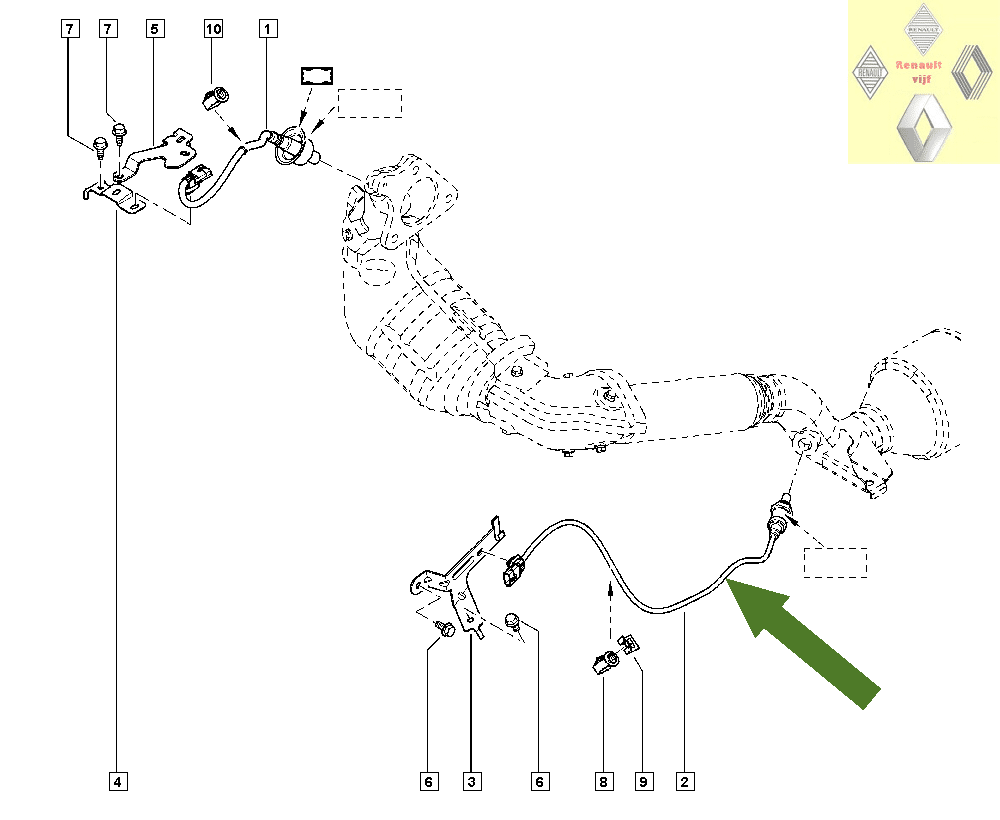 7
7
5
10
1
RENAULT
RENAULT
Renault
vijf
4
6
3
6
8
9
2