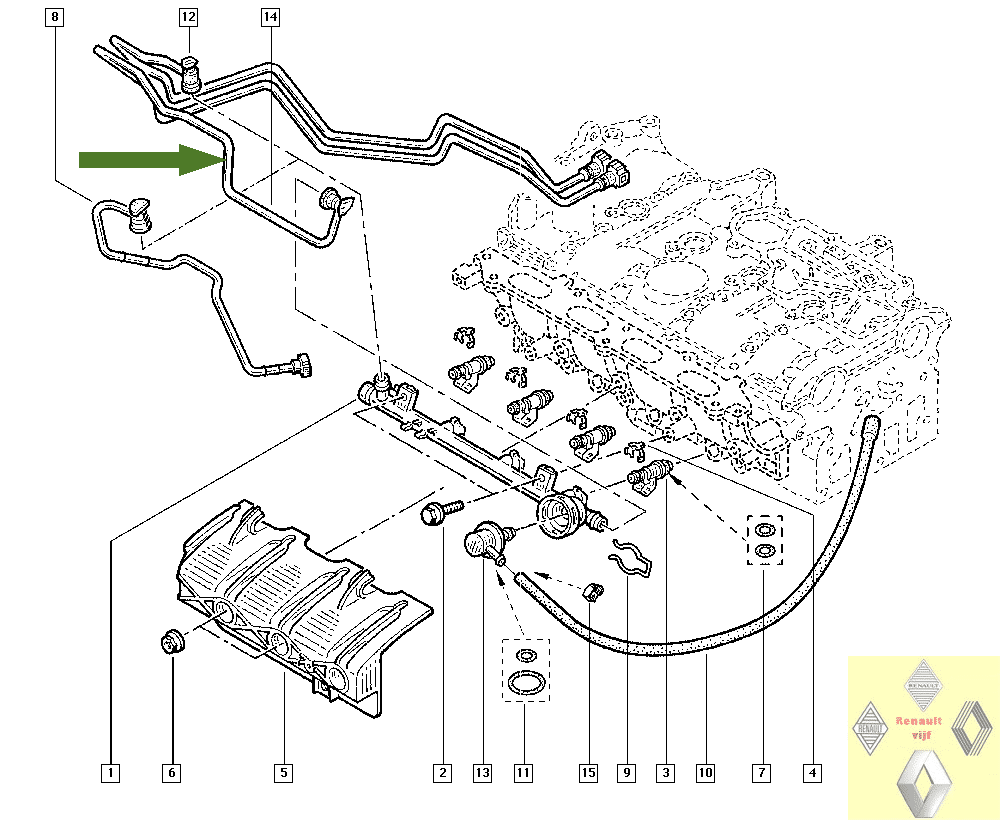 8
12
14
1
6
5
2
13
11
15
9
3
10
7
4
RENAULT
RENAULT
Renault vijf