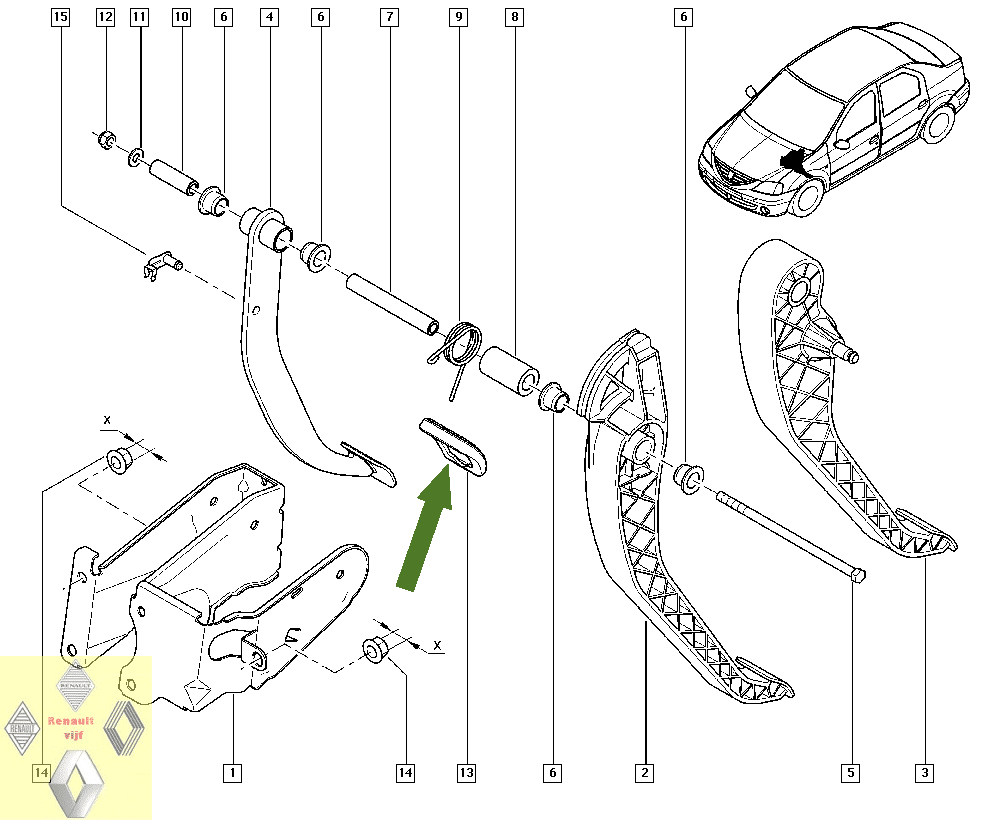 15
12
11
10
6
4
6
7
9
8
6
X
X
RENAULT
RENAULT
Renault vijf
14
1
14
13
6
2
5
3