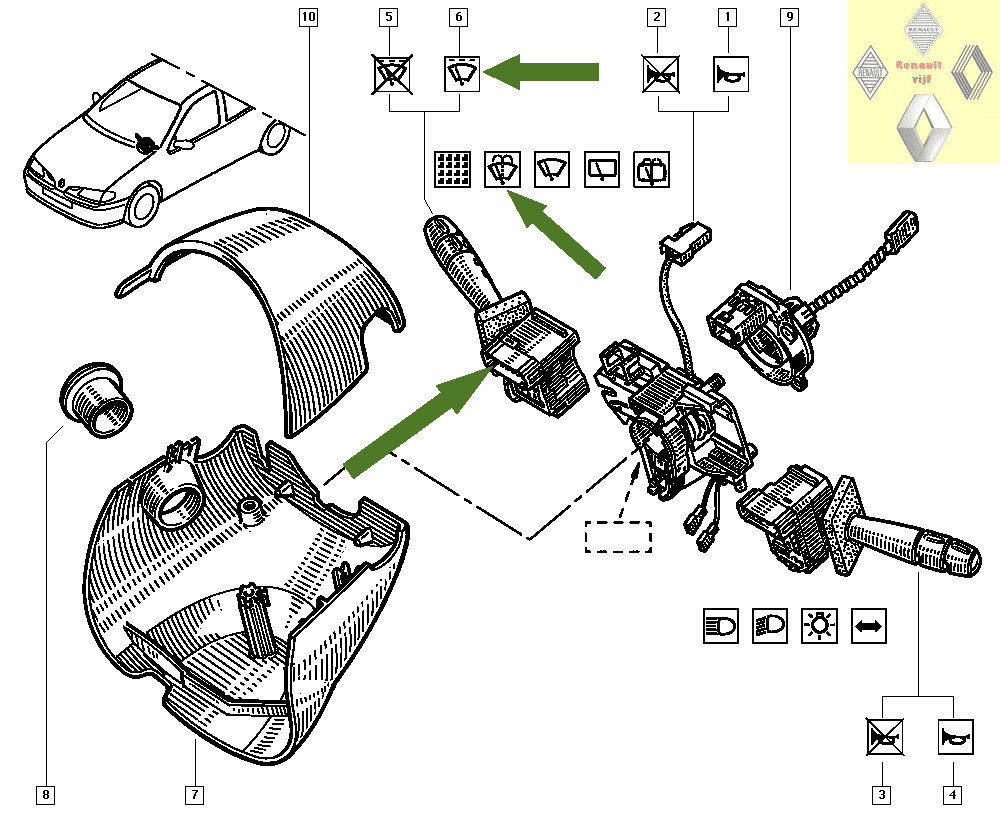 10
5
6
2
1
9
RENAULT
RENAULT
Renault vijf
8
7
3
4