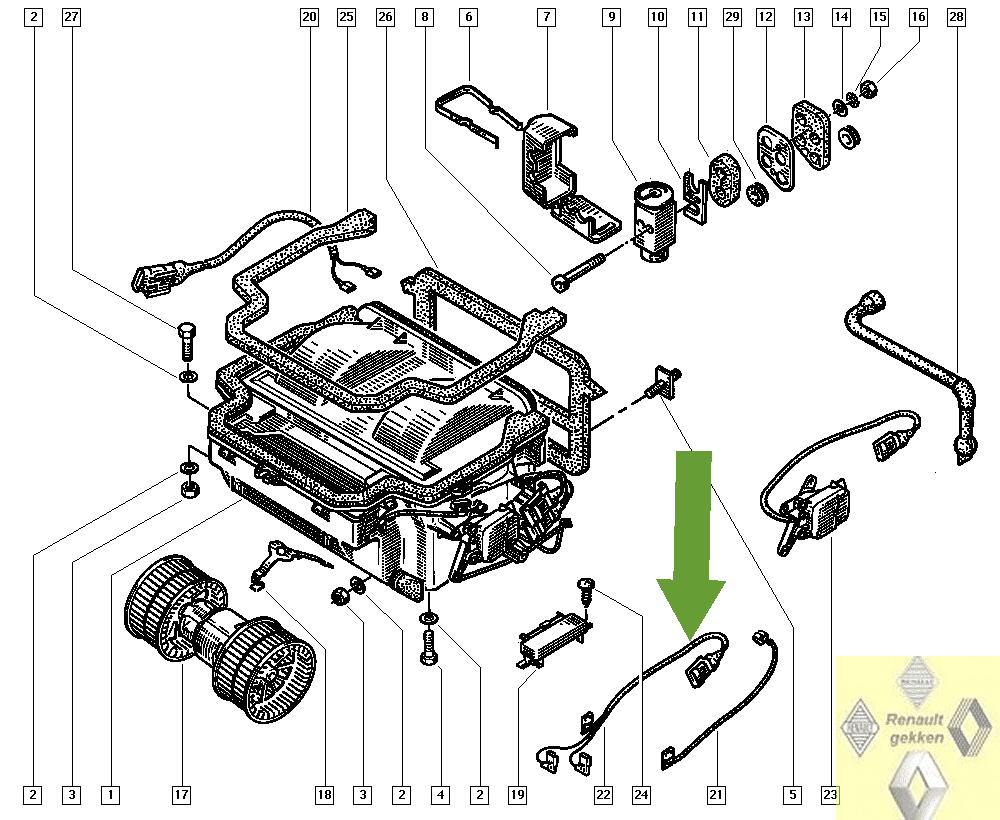 2 27 20 25 26 8 6 7 9 10 11 29 12 13 14 15 16 28

2 3 1 17 18 3 2 4 2 19 22 24 21 5 23

Renault gekken