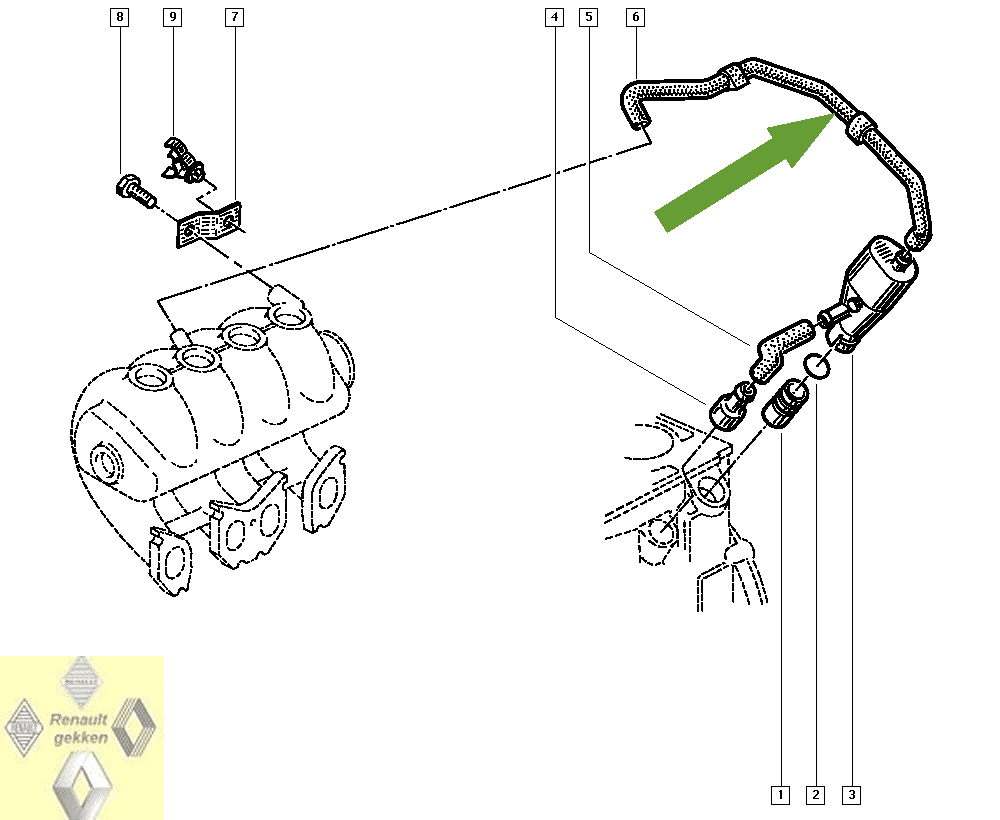 8
9
7
4
5
6
Renault
gekken
1
2
3