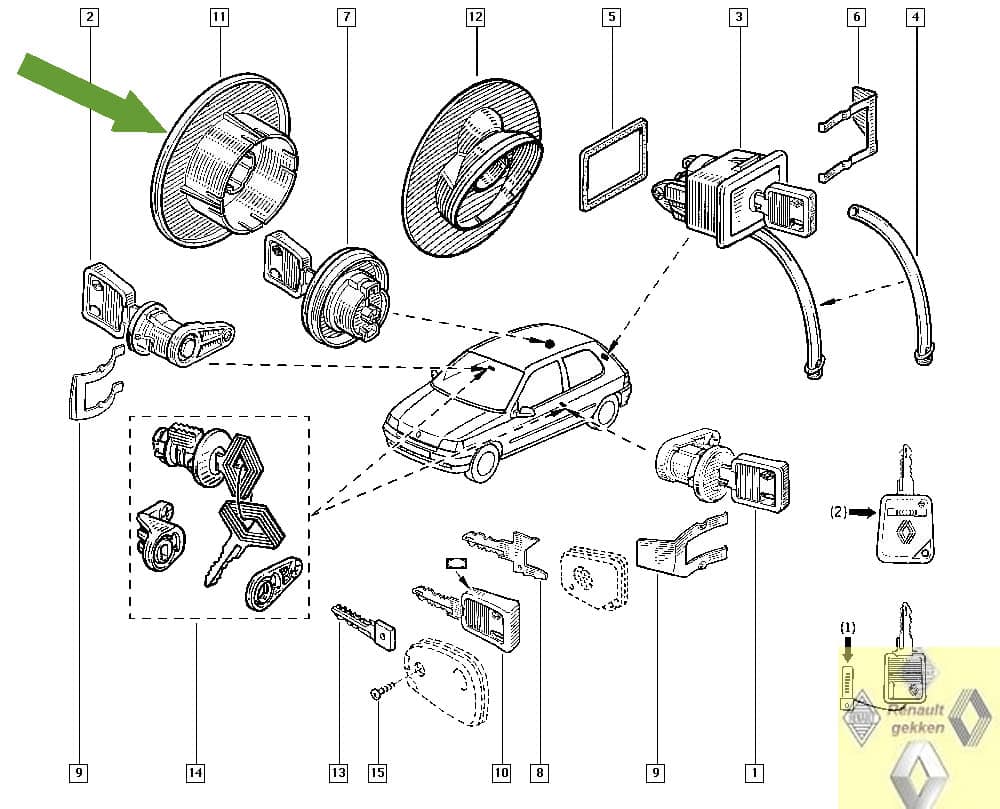 2
11
7
12
5
3
6
4
(2)
(1)
Renault gekken
9
14
13
15
10
8
9
1