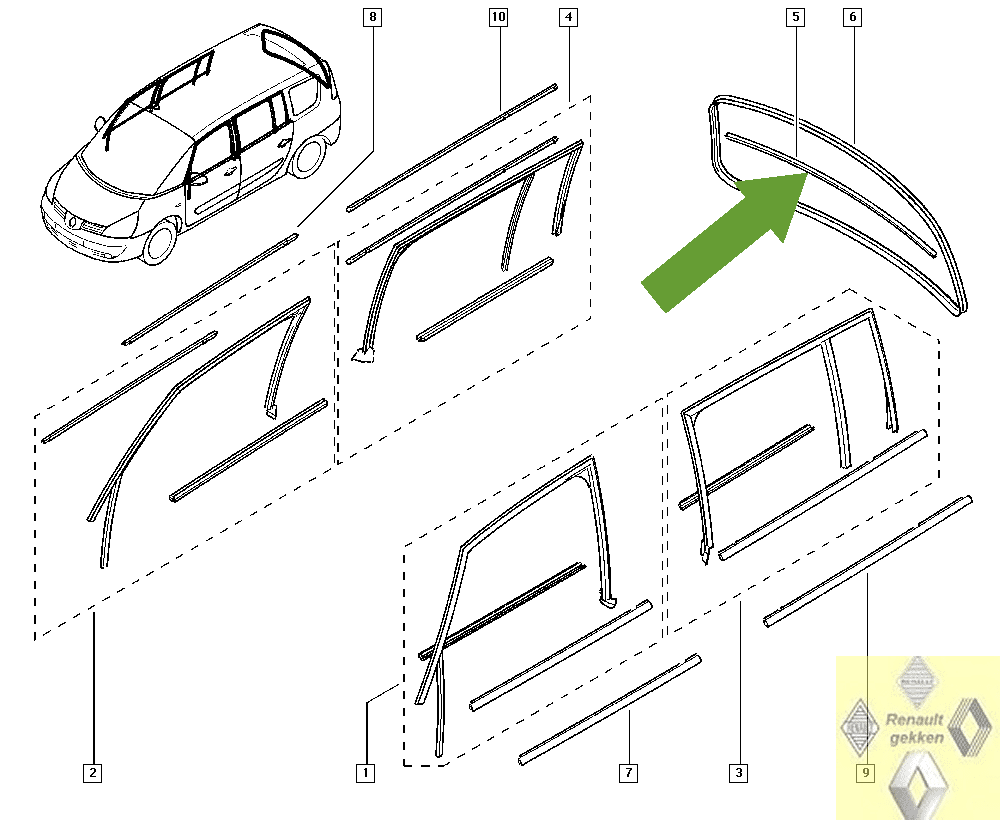 8
10
4
5
6
2
1
7
3
9
Renault
gekken