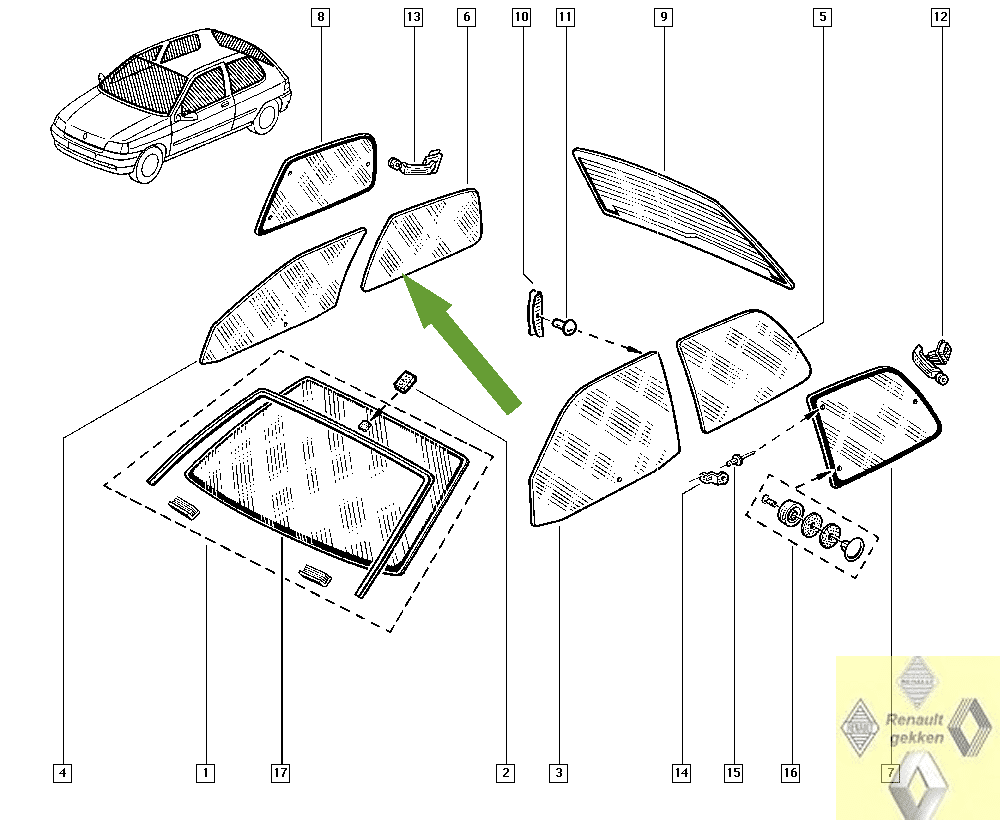 8
13
6
10
11
9
5
12
4
1
17
2
3
14
15
16
7
Renault gekken