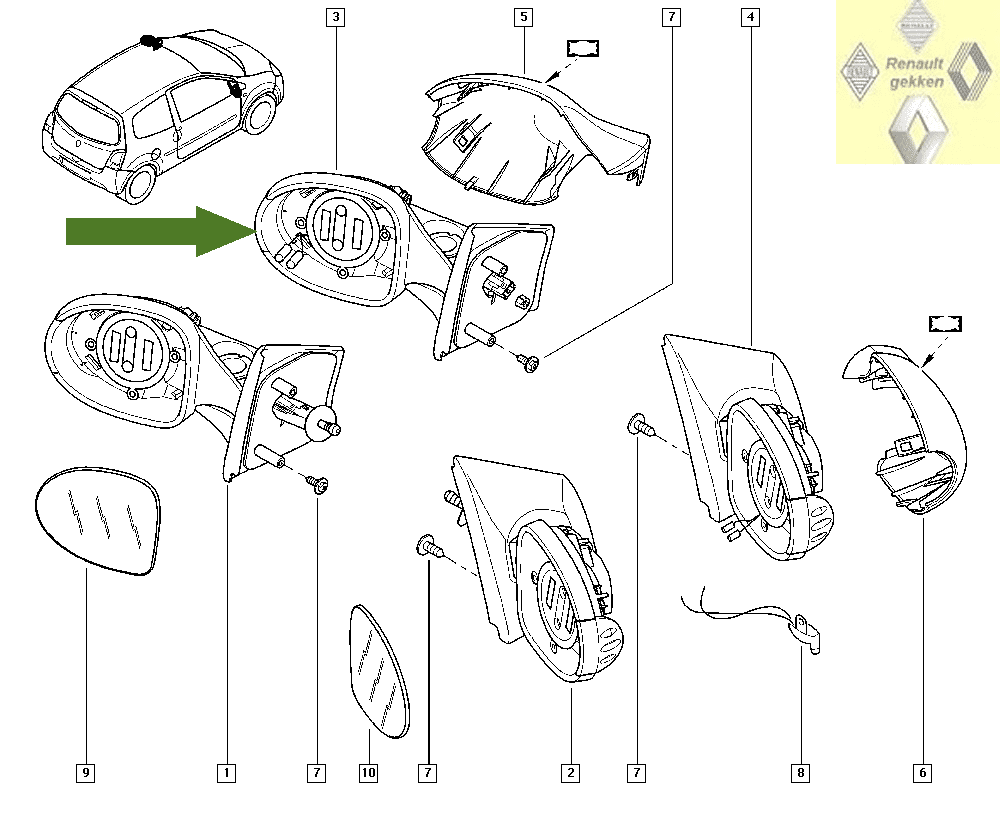 3
5
7
4
Renault gekken
9
1
7
10
7
2
7
8
6