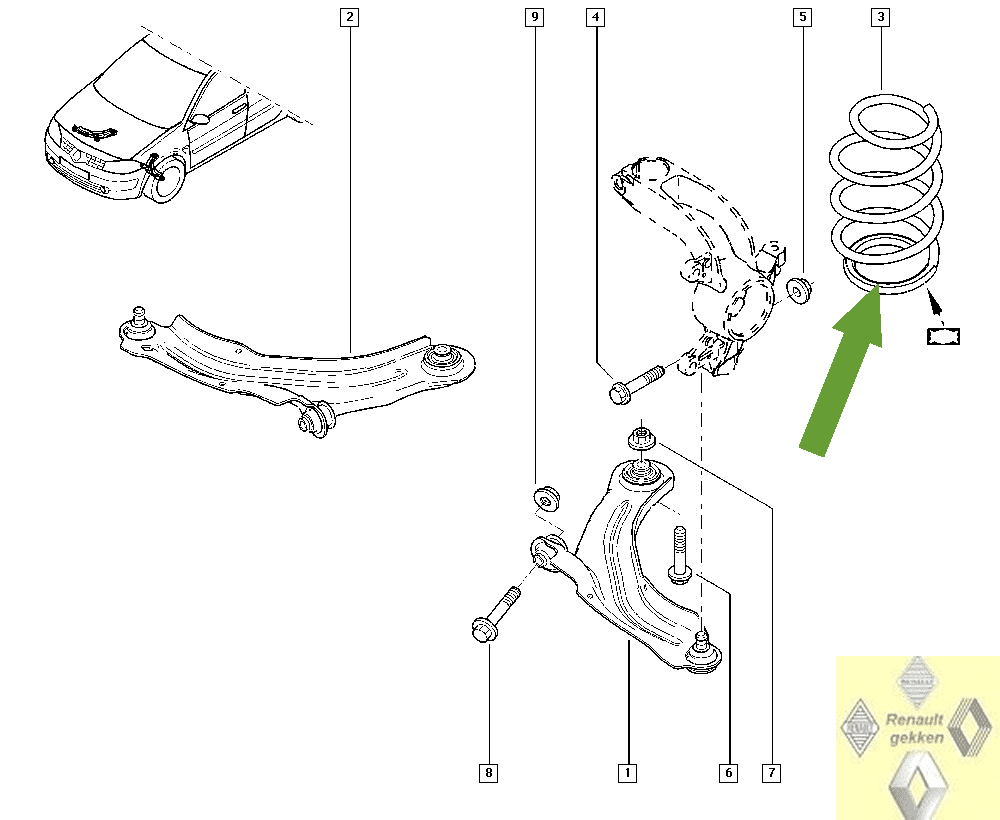 2
9
4
5
3
8
1
6
7
Renault gekken