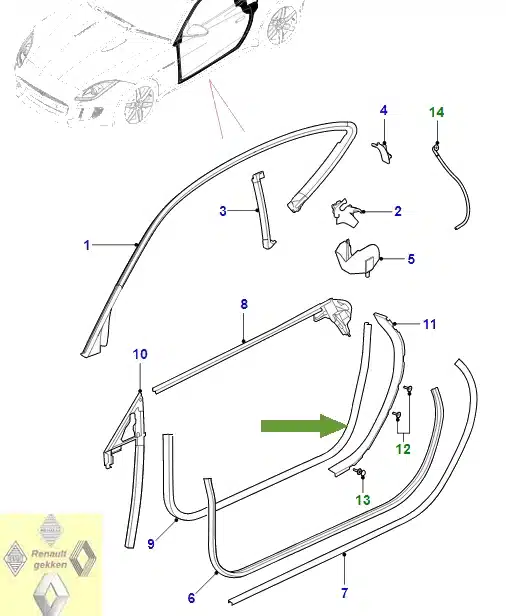 4
14
3
2
1
5
8
11
10
12
13
9
6
7
Renault gekken