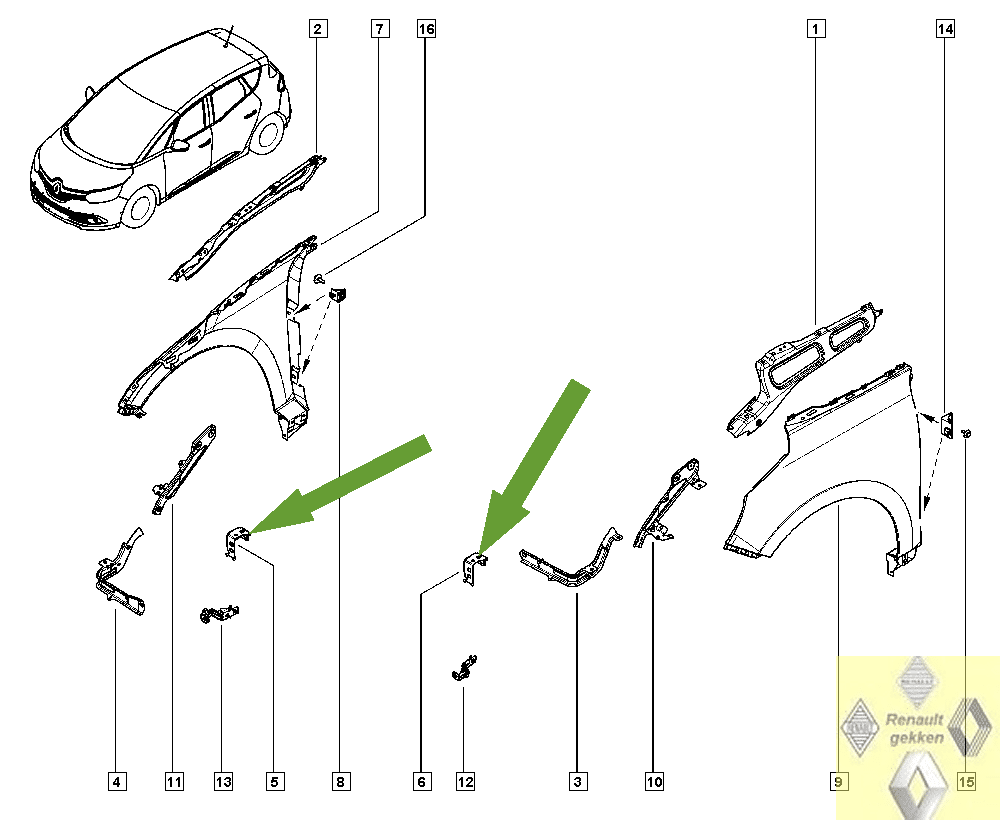 2
7
16
1
14
4
11
13
5
8
6
12
3
10
9
15
Renault gekken