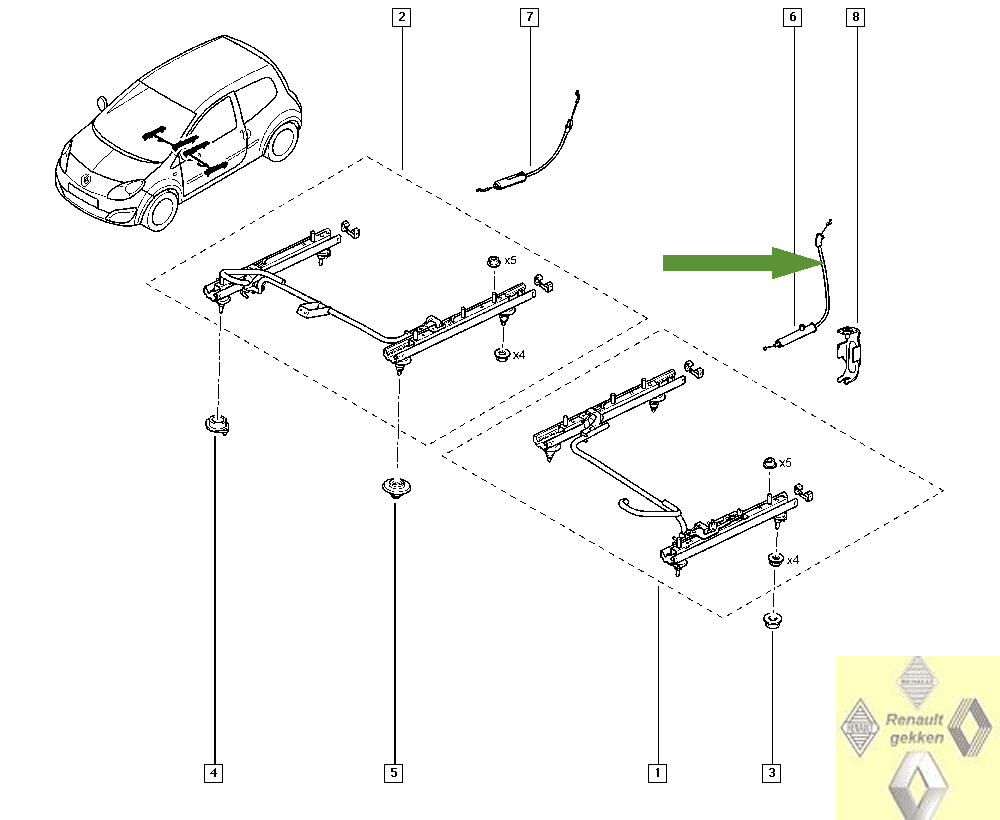 2
7
6
8
x5
x4
x5
x4
4
5
1
3
Renault gekken