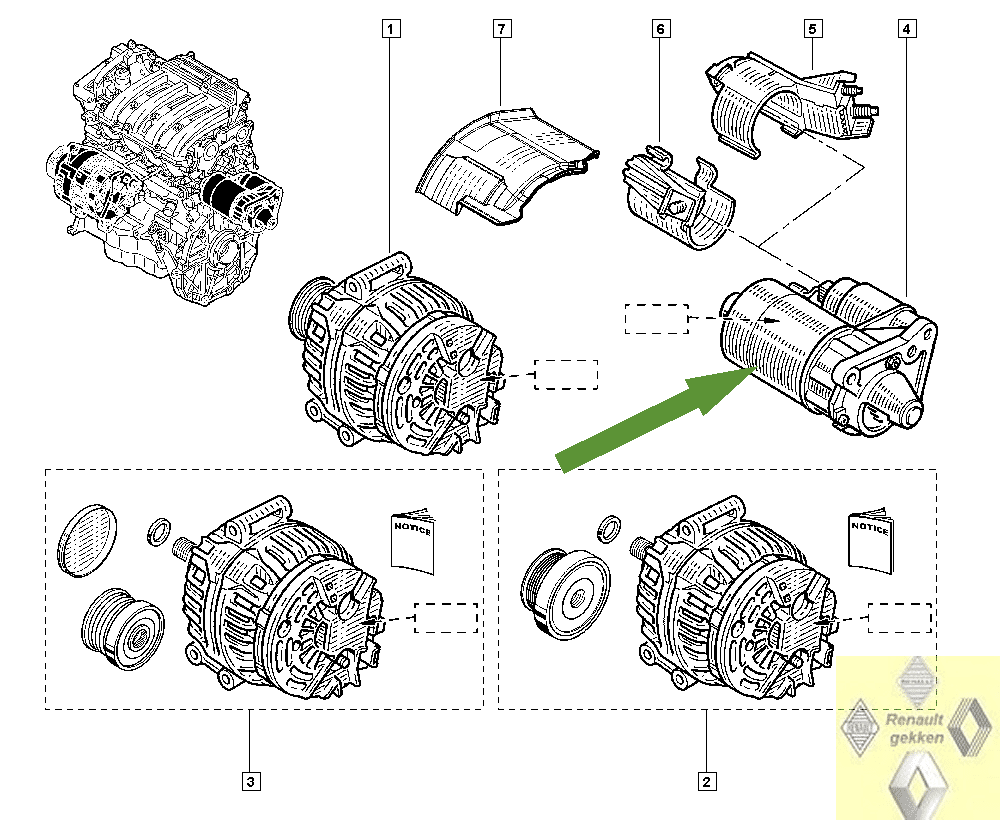 1

7

6

5

4

NOTICE

NOTICE

3

2

Renault gekken