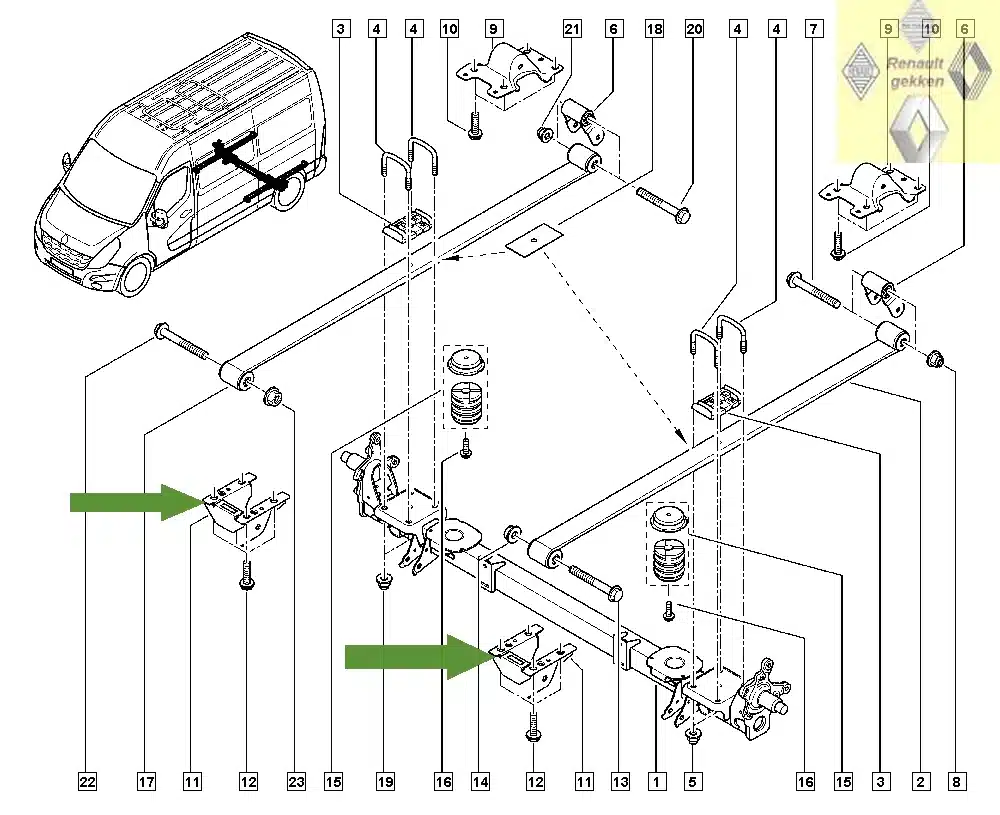 3 4 4 10 9 21 6 18 20 4 4 7 9 10 6

Renault gekken

22 17 11 12 23 15 19 16 14 12 11 13 1 5 16 15 3 2 8