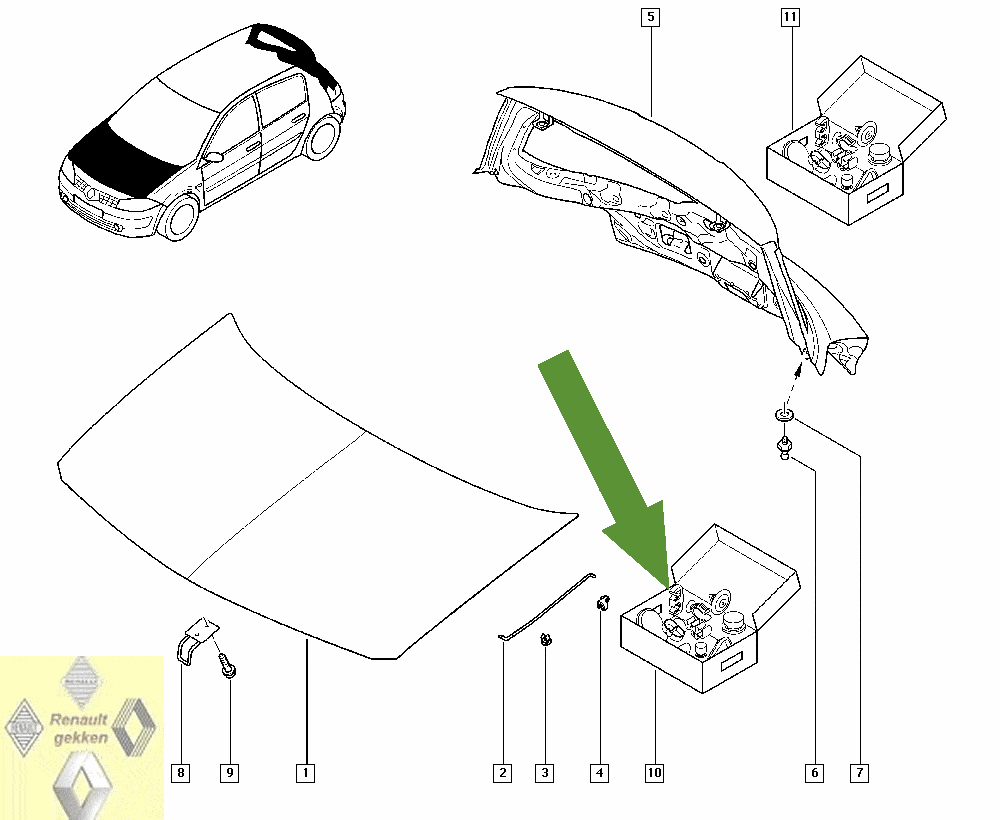 5
11
Renault gekken
8
9
1
2
3
4
10
6
7